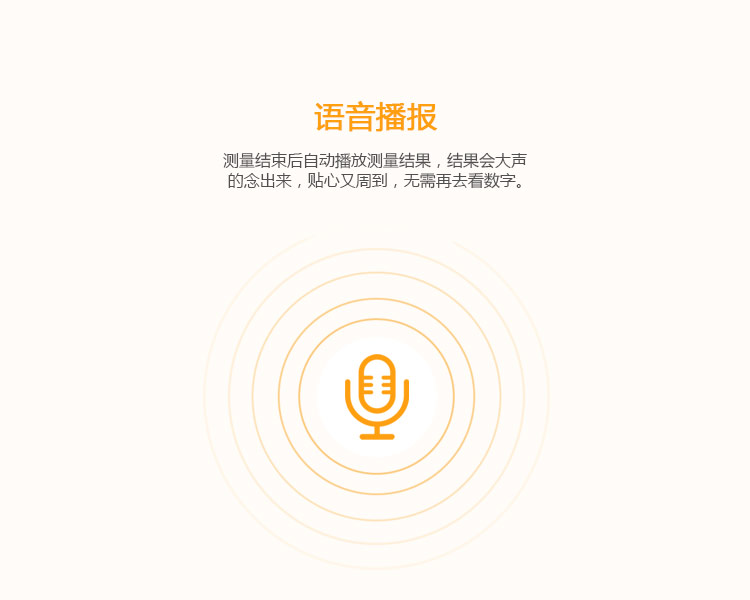 语音播报

测量结束后自动播放测量结果，结果会大声的念出来，贴心又周到，无需再去看数字。